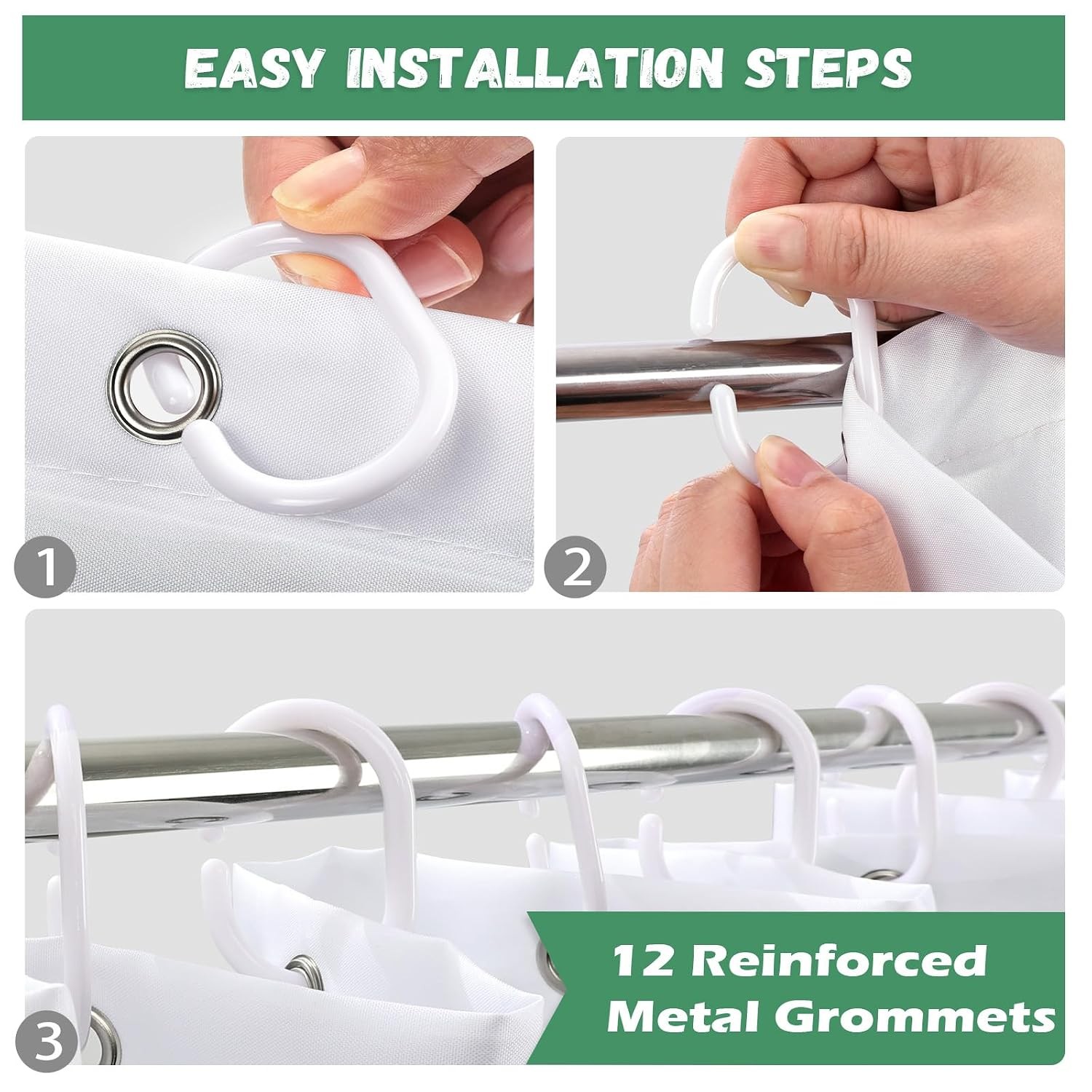 EASY INSTALLATION STEPS

1

2

3

12 Reinforced Metal Grommets