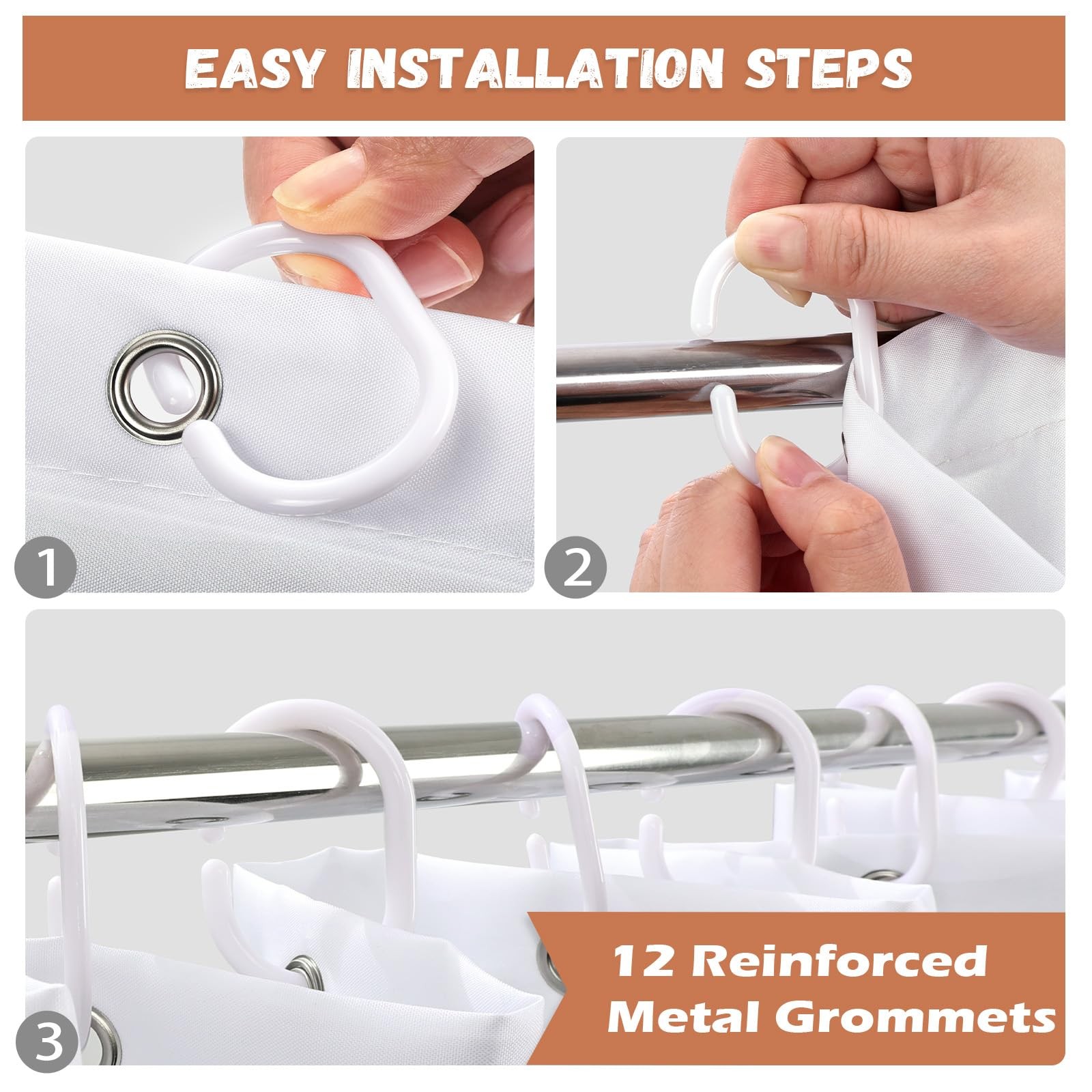 EASY INSTALLATION STEPS

1

2

3

12 Reinforced Metal Grommets